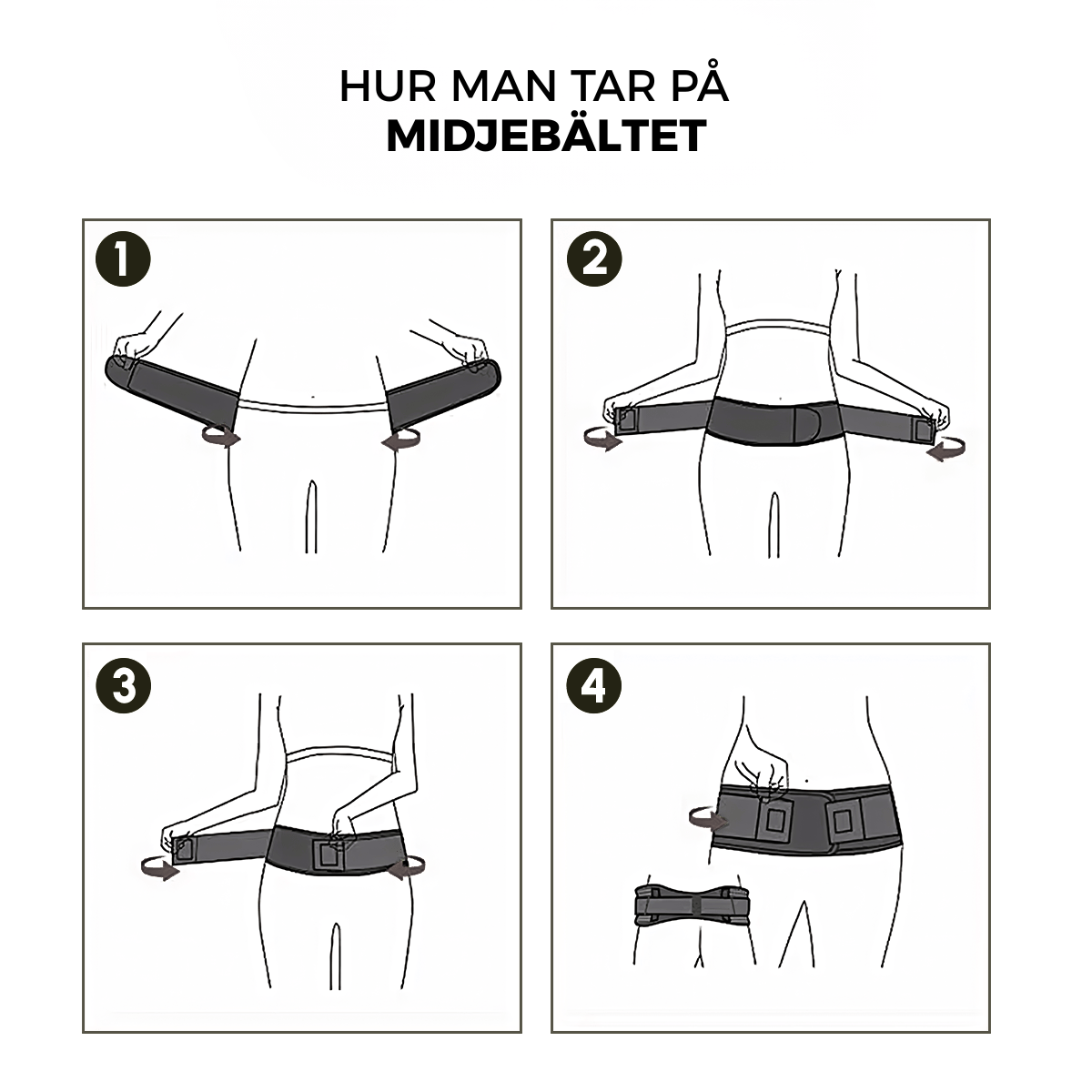 HUR MAN TAR PÅ
MIDJEBÄLTET

1

2

3

4